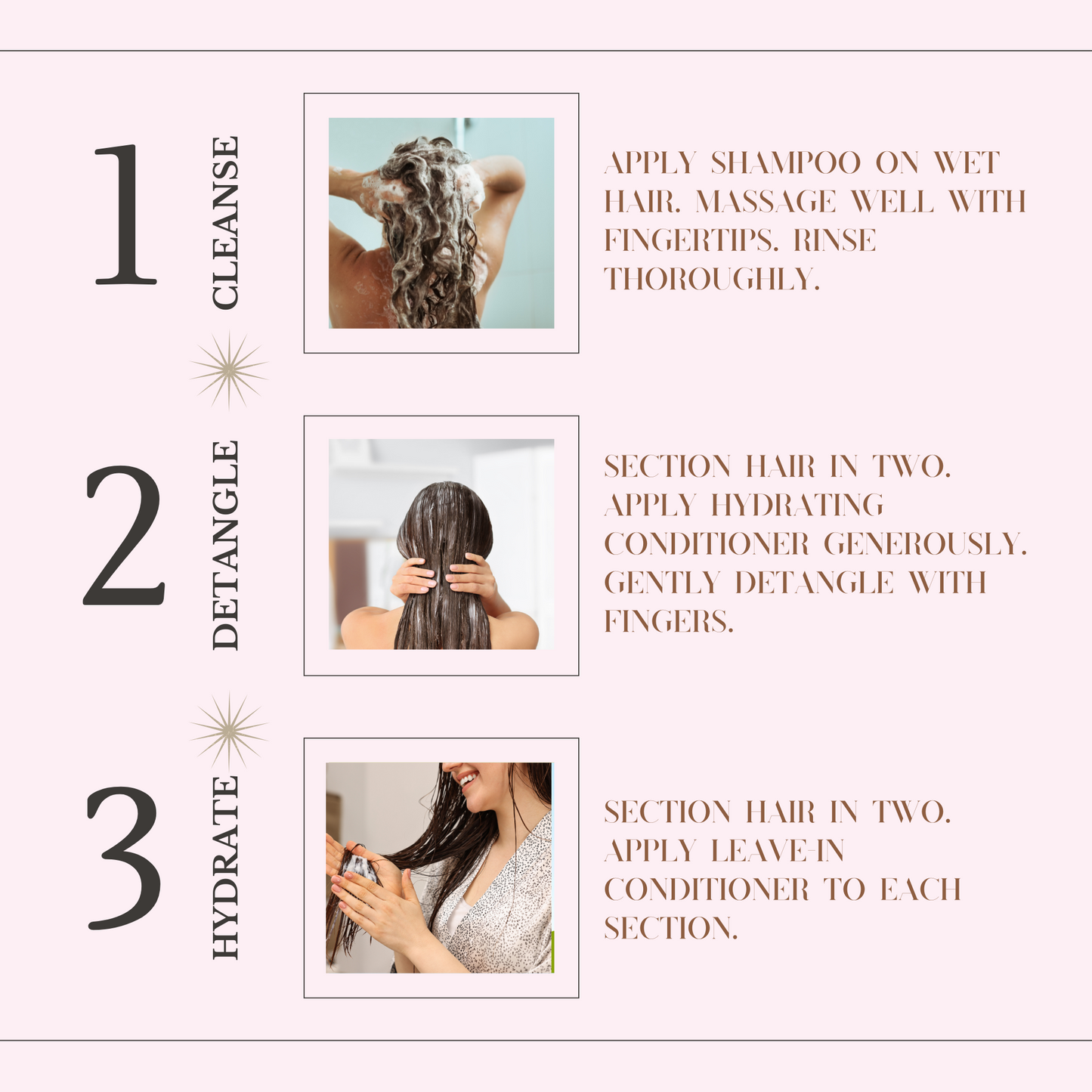 1

CLEANSE

APPLY SHAMPOO ON WET HAIR. MASSAGE WELL WITH FINGERTIPS. RINSE THOROUGHLY.

2

DETANGLE

SECTION HAIR IN TWO. APPLY HYDRATING CONDITIONER GENEROUSLY. GENTLY DETANGLE WITH FINGERS.

3

HYDRATE

SECTION HAIR IN TWO. APPLY LEAVE-IN CONDITIONER TO EACH SECTION.